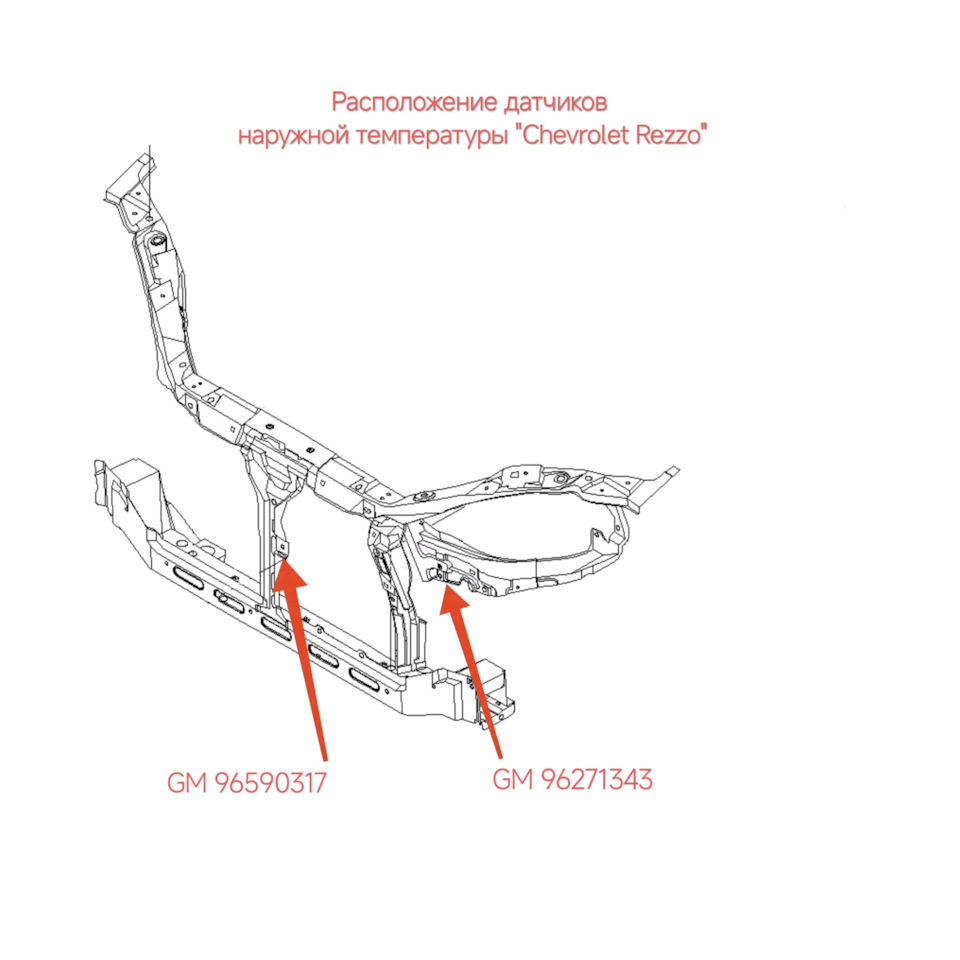 Расположение датчиков
наружной температуры "Chevrolet Rezzo"

GM 96590317

GM 96271343