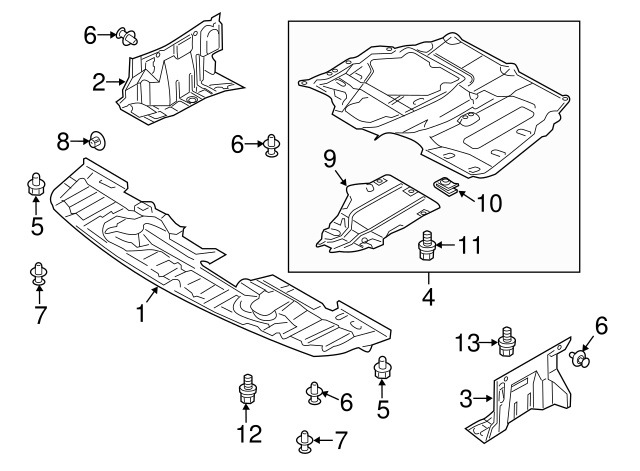 6
2
8
6
9
10
11
5
7
1
4
13
6
3
12
6
5
7