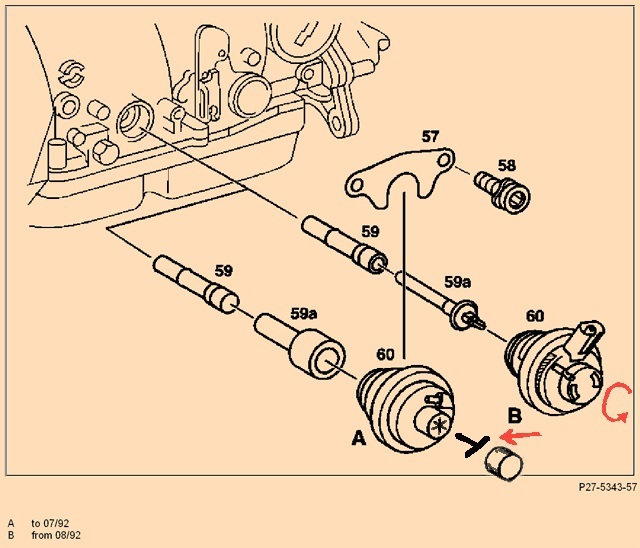 57
58
59
59
59a
59a
60
60
A
B
P27-5343-57

A to 07/92
B from 08/92