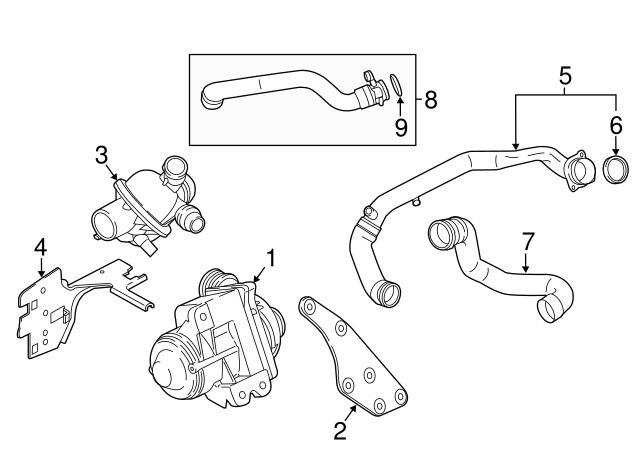 8
9
5
6
3
4
1
7
2