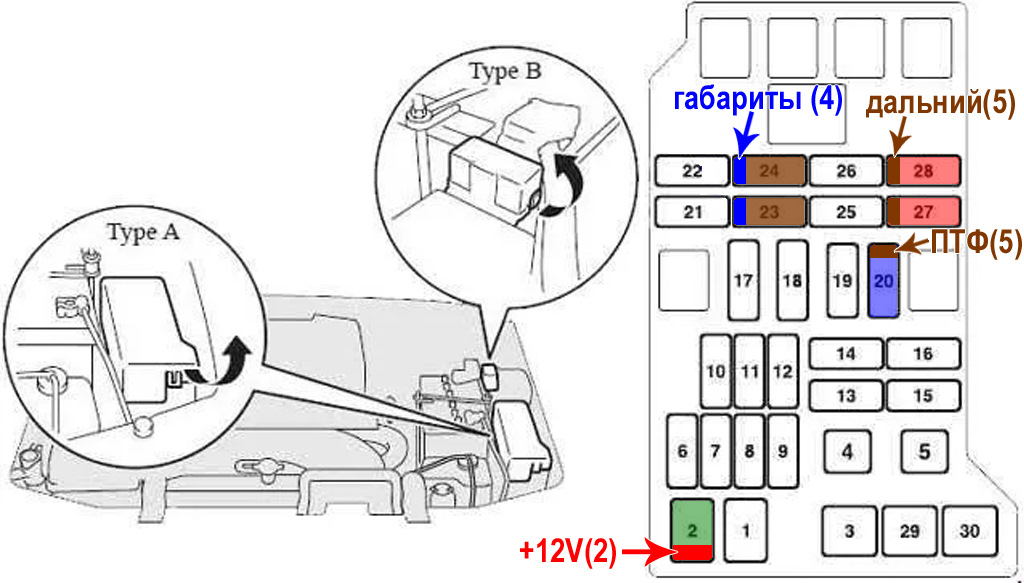 Type B
Type A

габариты (4)
дальний(5)
22
24
26
28
21
23
25
27
ПТФ(5)
17
18
19
20
10
11
12
14
16
13
15
6
7
8
9
4
5
2
1
3
29
30
+12V(2)