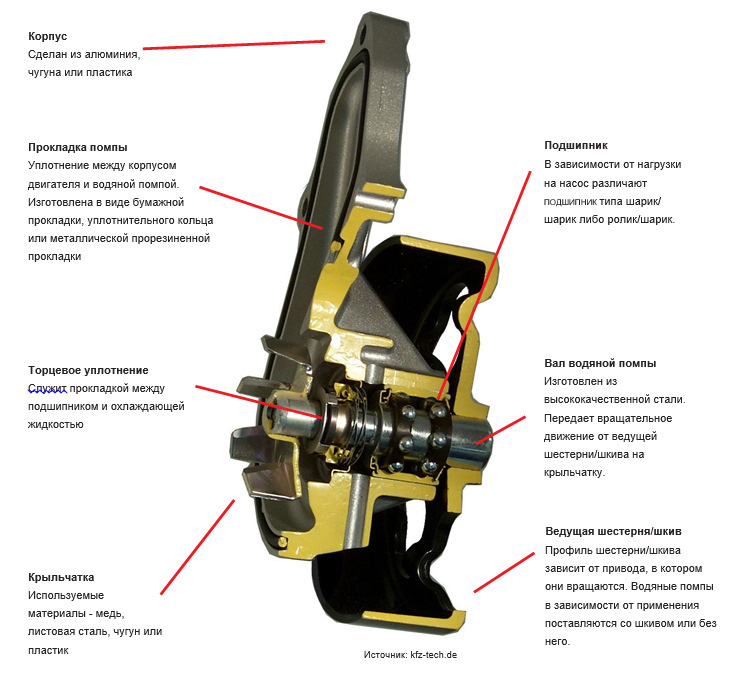 Корпус
Сделан из алюминия, чугуна или пластика

Прокладка помпы
Уплотнение между корпусом двигателя и водяной помпой. Изготовлена в виде бумажной прокладки, уплотнительного кольца или металлической прорезиненной прокладки

Торцевое уплотнение
Служит прокладкой между подшипником и охлаждающей жидкостью

Крыльчатка
Используемые материалы - медь, листовая сталь, чугун или пластик

Подшипник
В зависимости от нагрузки на насос различают подшипник типа шарик/шарик либо ролик/шарик.

Вал водяной помпы
Изготовлен из высококачественной стали. Передает вращательное движение от ведущей шестерни/шкива на крыльчатку.

Ведущая шестерня/шкив
Профиль шестерни/шкива зависит от привода, в котором они вращаются. Водяные помпы в зависимости от применения поставляются со шкивом или без него.

Источник: kfz-tech.de