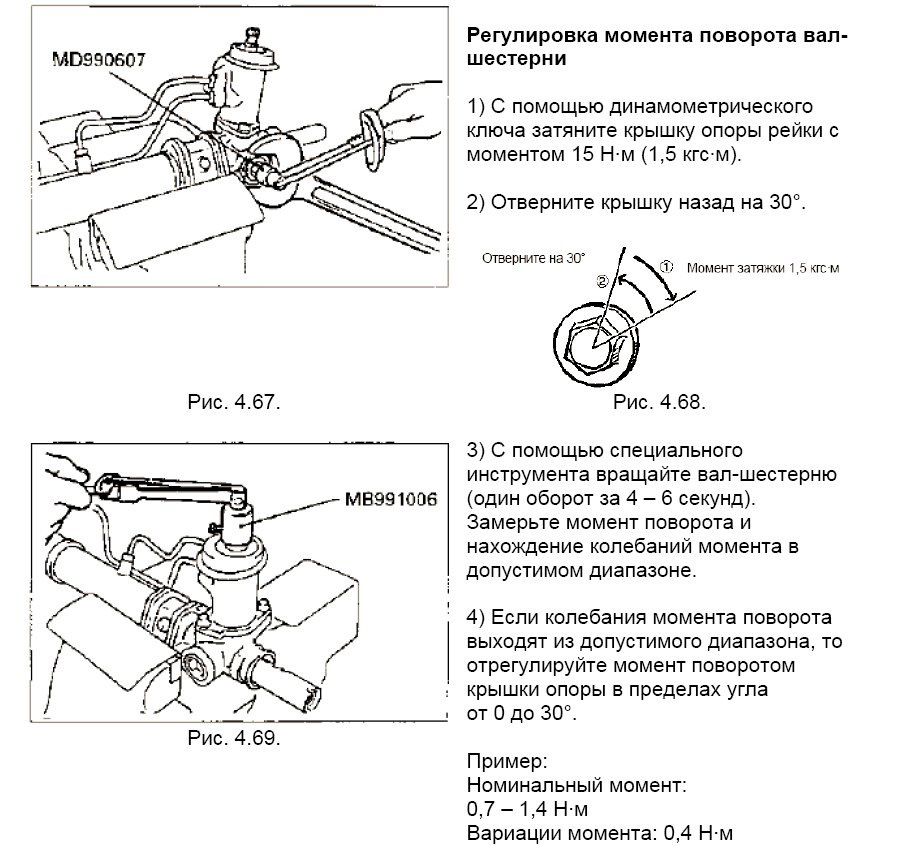 MD990607

Рис. 4.67.

Регулировка момента поворота вал-шестерни

1) С помощью динамометрического ключа затяните крышку опоры рейки с моментом 15 Н·м (1,5 кгс·м).

2) Отверните крышку назад на 30°.

Отверните на 30°
②
①
Момент затяжки 1,5 кгс·м

Рис. 4.68.

MB991006

Рис. 4.69.

3) С помощью специального инструмента вращайте вал-шестерню (один оборот за 4 – 6 секунд). Замерьте момент поворота и нахождение колебаний момента в допустимом диапазоне.

4) Если колебания момента поворота выходят из допустимого диапазона, то отрегулируйте момент поворотом крышки опоры в пределах угла от 0 до 30°.

Пример:
Номинальный момент:
0,7 – 1,4 Н·м
Вариации момента: 0,4 Н·м