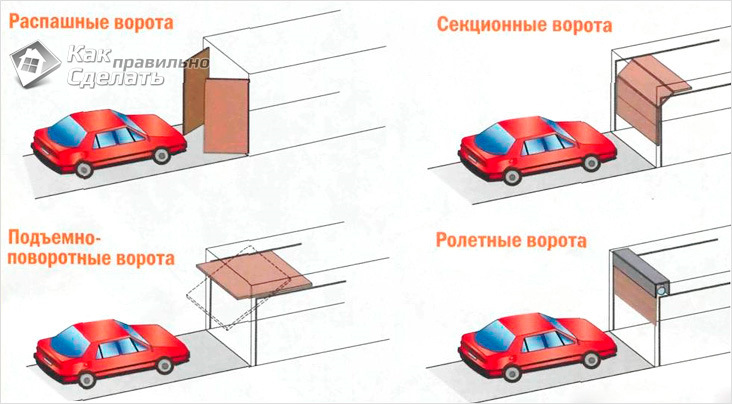 Распашные ворота

Как правильно Сделать

Секционные ворота

Подъемно-поворотные ворота

Ролетные ворота