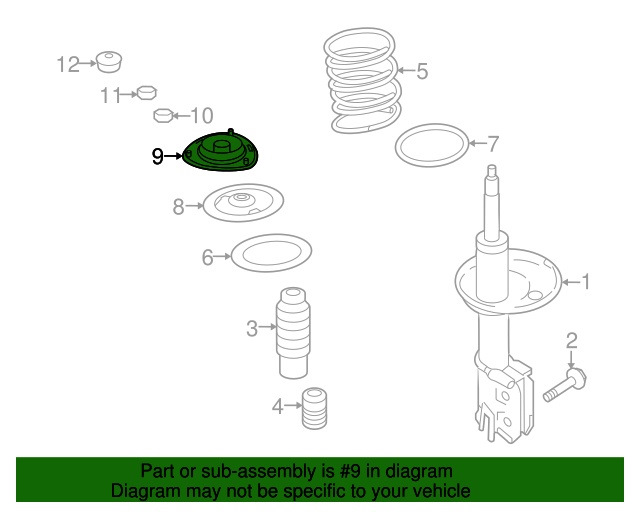 12
11
10
9
8
6
3
4
5
7
1
2

Part or sub-assembly is #9 in diagram
Diagram may not be specific to your vehicle