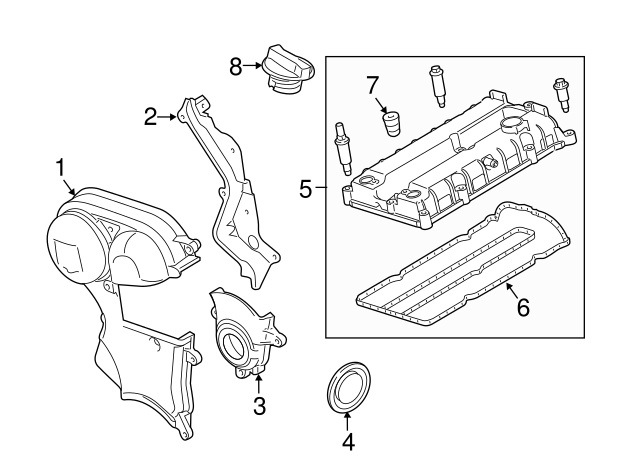 8
7
2
1
5
6
3
4