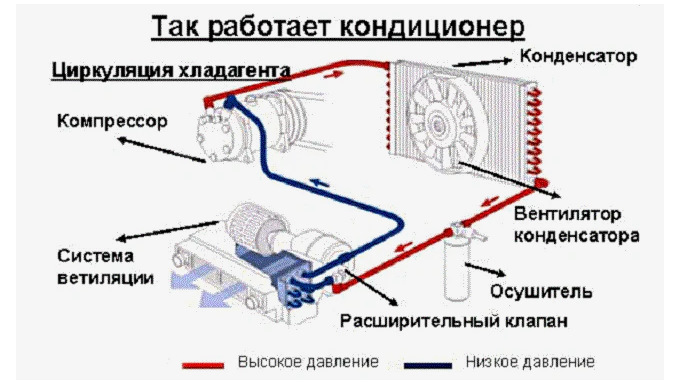 Так работает кондиционер

Циркуляция хладагента

Конденсатор

Компрессор

Вентилятор конденсатора

Система ветиляции

Осушитель

Расширительный клапан

Высокое давление

Низкое давление