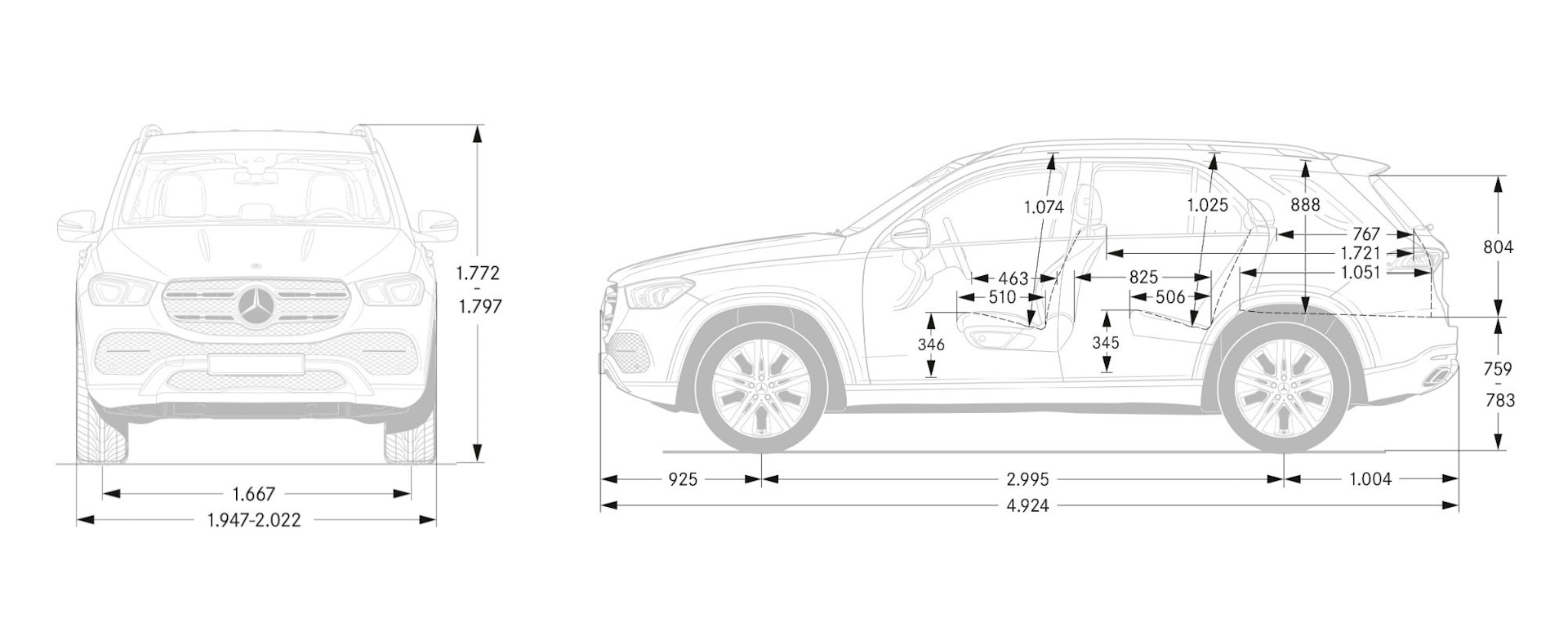 1.772
-
1.797

1.667
1.947-2.022

1.074
1.025
888
767
1.721
1.051
804
463
510
825
506
346
345
759
-
783

925
2.995
1.004
4.924