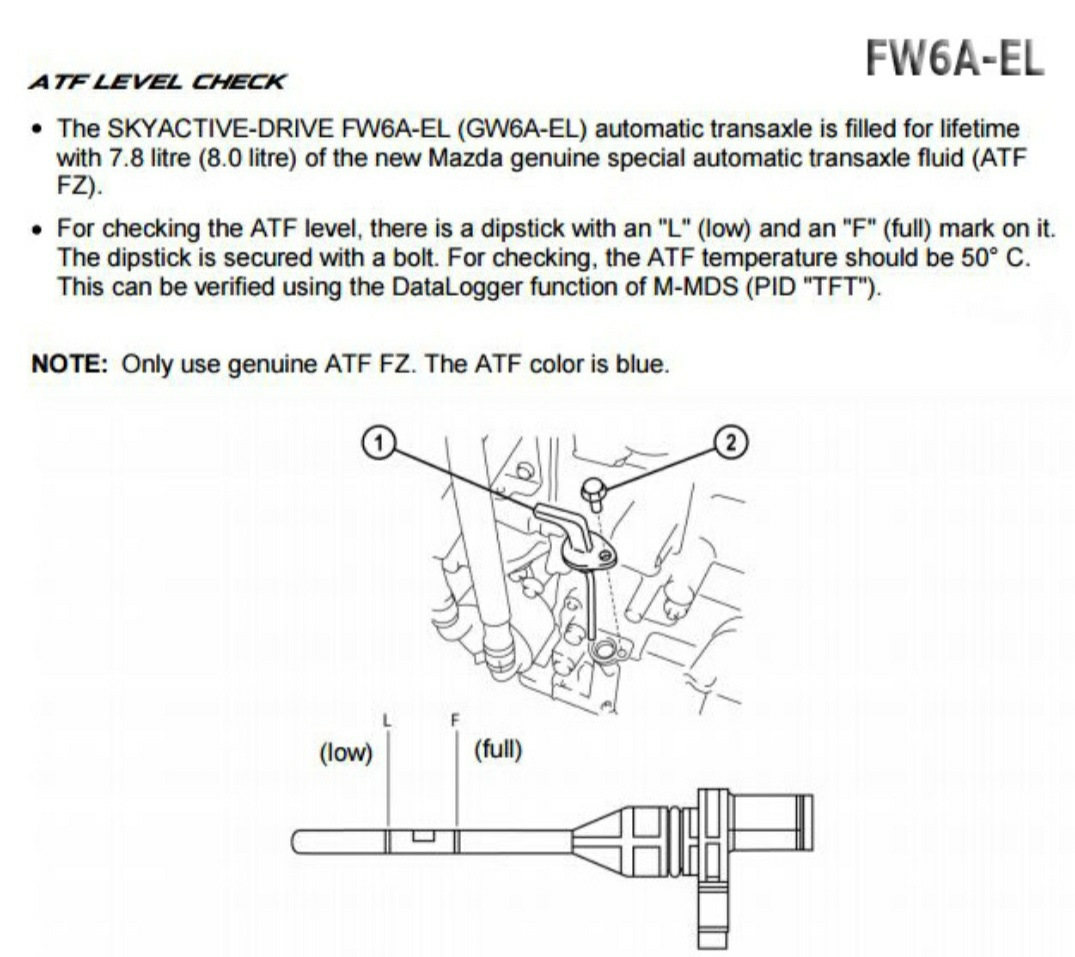 FW6A-EL

ATF LEVEL CHECK

• The SKYACTIVE-DRIVE FW6A-EL (GW6A-EL) automatic transaxle is filled for lifetime with 7.8 litre (8.0 litre) of the new Mazda genuine special automatic transaxle fluid (ATF FZ).

• For checking the ATF level, there is a dipstick with an "L" (low) and an "F" (full) mark on it. The dipstick is secured with a bolt. For checking, the ATF temperature should be 50° C. This can be verified using the DataLogger function of M-MDS (PID "TFT").

NOTE: Only use genuine ATF FZ. The ATF color is blue.

1

2

L

F

(low)

(full)