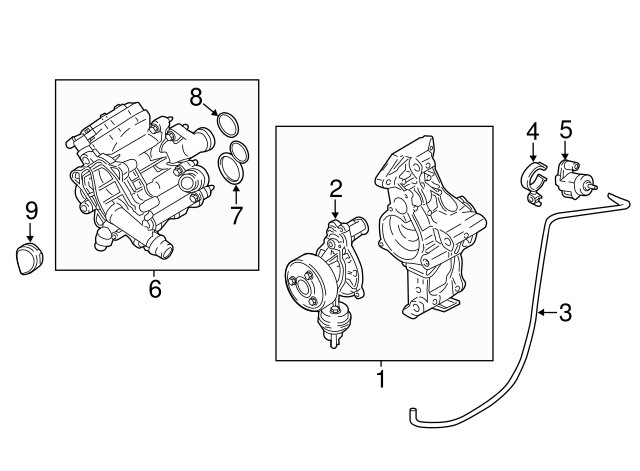 8
7
9
6
2
1
4
5
3