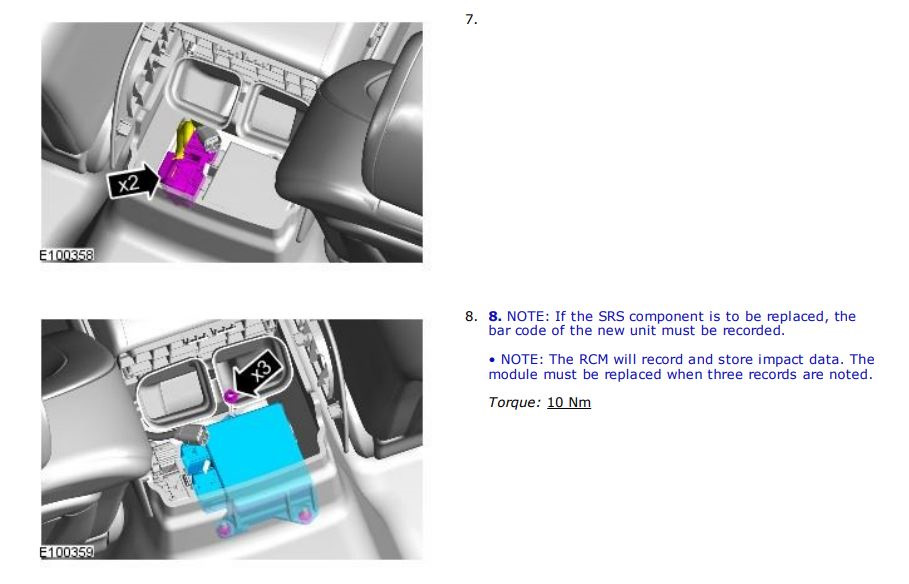 x2

E100358

7.

x3

E100359

8. 8. NOTE: If the SRS component is to be replaced, the bar code of the new unit must be recorded.

• NOTE: The RCM will record and store impact data. The module must be replaced when three records are noted.

Torque: 10 Nm