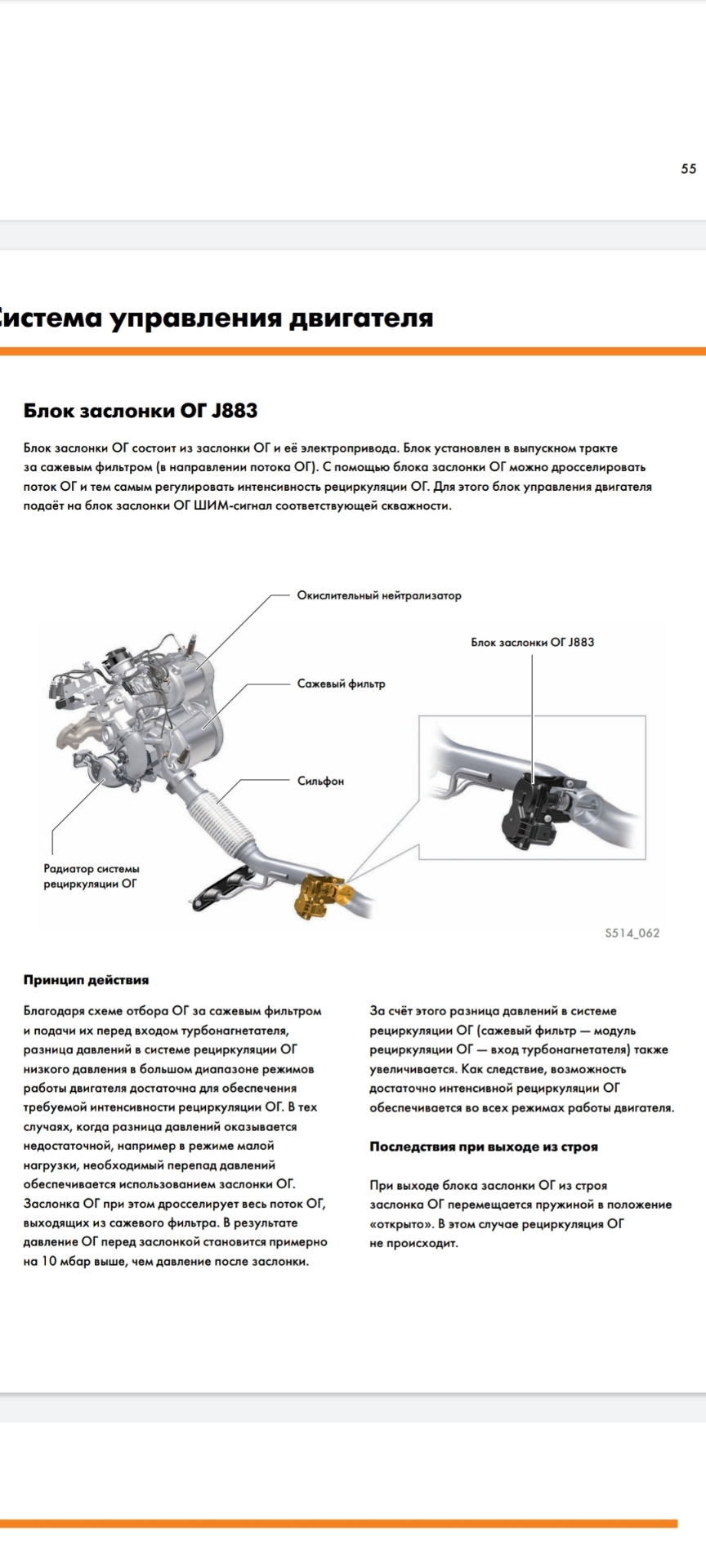 55

истема управления двигателя

Блок заслонки ОГ J883

Блок заслонки ОГ состоит из заслонки ОГ и её электропривода. Блок установлен в выпускном тракте за сажевым фильтром (в направлении потока ОГ). С помощью блока заслонки ОГ можно дросселировать поток ОГ и тем самым регулировать интенсивность рециркуляции ОГ. Для этого блок управления двигателя подаёт на блок заслонки ОГ ШИМ-сигнал соответствующей скважности.

Окислительный нейтрализатор

Блок заслонки ОГ J883

Сажевый фильтр

Сильфон

Радиатор системы рециркуляции ОГ

S514_062

Принцип действия

Благодаря схеме отбора ОГ за сажевым фильтром и подачи их перед входом турбонагнетателя, разница давлений в системе рециркуляции ОГ низкого давления в большом диапазоне режимов работы двигателя достаточна для обеспечения требуемой интенсивности рециркуляции ОГ. В тех случаях, когда разница давлений оказывается недостаточной, например в режиме малой нагрузки, необходимый перепад давлений обеспечивается использованием заслонки ОГ. Заслонка ОГ при этом дросселирует весь поток ОГ, выходящих из сажевого фильтра. В результате давление ОГ перед заслонкой становится примерно на 10 мбар выше, чем давление после заслонки.

За счёт этого разница давлений в системе рециркуляции ОГ (сажевый фильтр — модуль рециркуляции ОГ — вход турбонагнетателя) также увеличивается. Как следствие, возможность достаточно интенсивной рециркуляции ОГ обеспечивается во всех режимах работы двигателя.

Последствия при выходе из строя

При выходе блока заслонки ОГ из строя заслонка ОГ перемещается пружиной в положение «открыто». В этом случае рециркуляция ОГ не происходит.