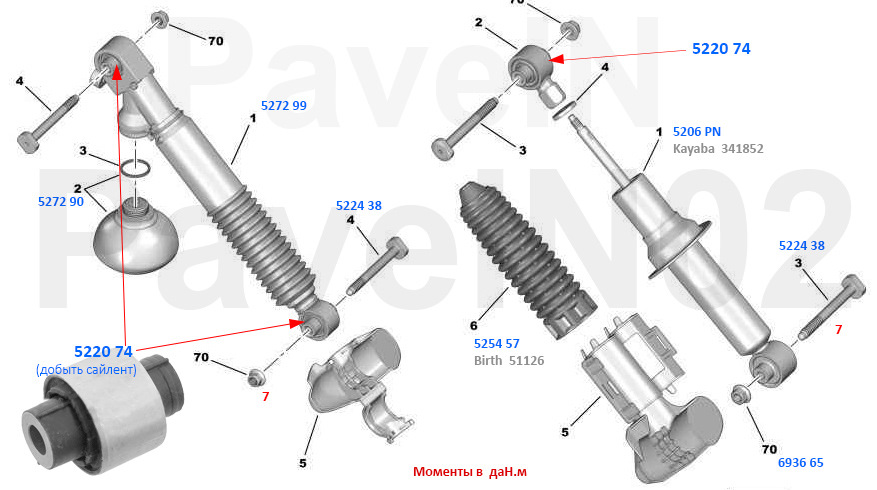 PavelN
PavelN02

70
4
5272 99
1
3
2
5272 90
5224 38
4
5220 74
(добыть сайлент)
70
7
5
70
2
5220 74
4
3
1
5206 PN
Kayaba 341852
5224 38
3
7
6
5254 57
Birth 51126
5
70
6936 65
Моменты в даН.м