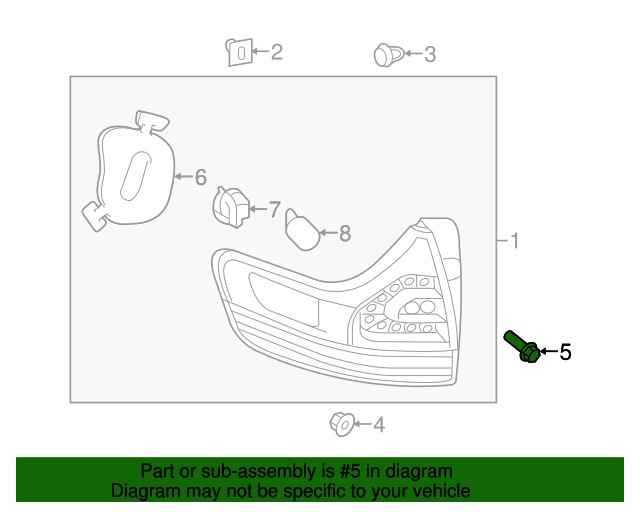 2
3
6
7
8
1
5
4

Part or sub-assembly is #5 in diagram
Diagram may not be specific to your vehicle