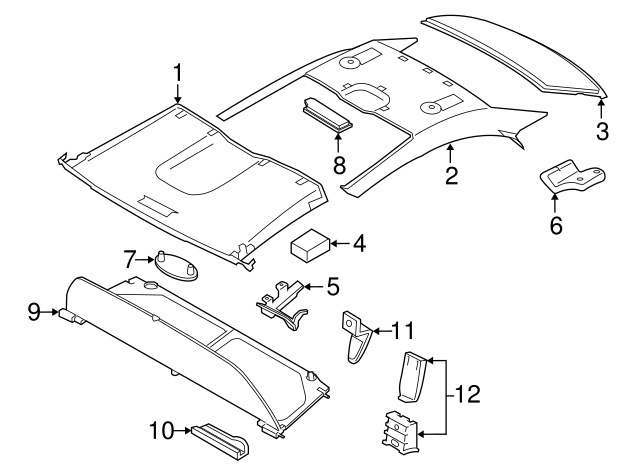 1
3
8
2
6
4
7
5
9
11
12
10