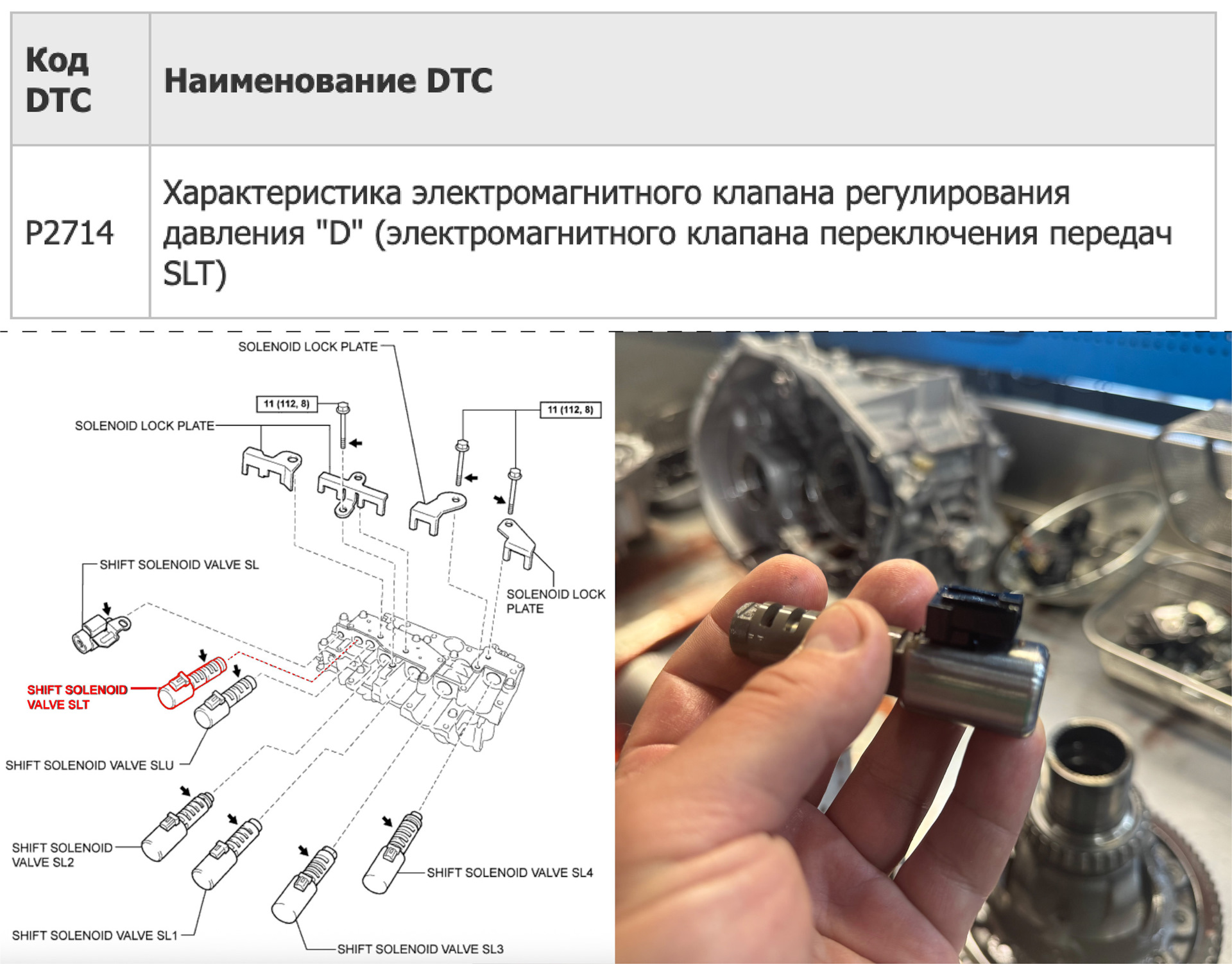 | Код DTC | Наименование DTC |
|---|---|
| P2714 | Характеристика электромагнитного клапана регулирования давления "D" (электромагнитного клапана переключения передач SLT) |

SOLENOID LOCK PLATE

11 (112, 8)

11 (112, 8)

SOLENOID LOCK PLATE

SHIFT SOLENOID VALVE SL

SOLENOID LOCK PLATE

SHIFT SOLENOID VALVE SLT

SHIFT SOLENOID VALVE SLU

SHIFT SOLENOID VALVE SL2

SHIFT SOLENOID VALVE SL4

SHIFT SOLENOID VALVE SL1

SHIFT SOLENOID VALVE SL3