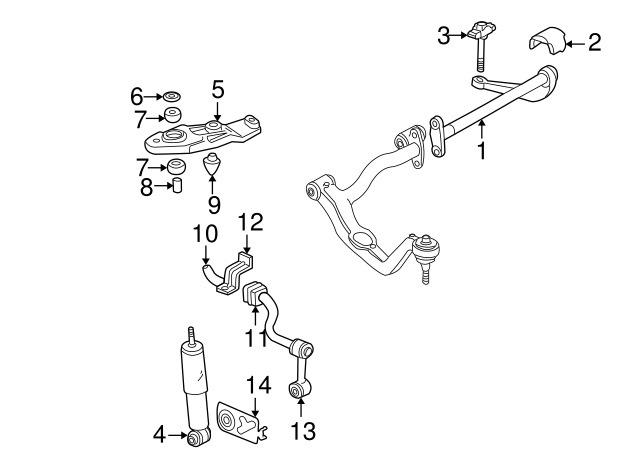 3
2
6
5
7
1
7
8
9
10
12
11
14
4
13