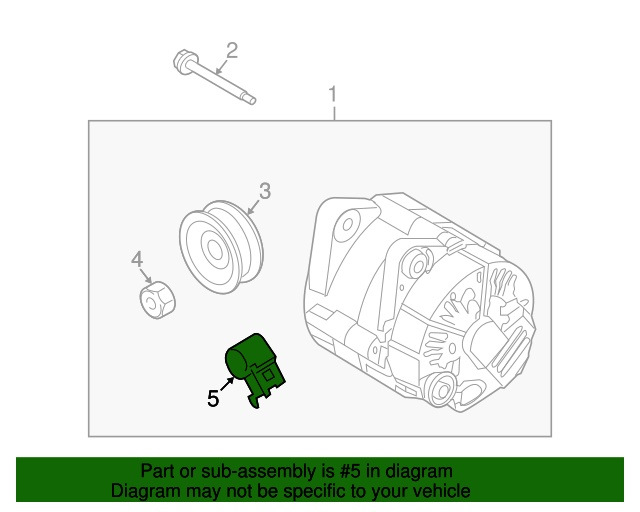 2

1

3

4

5

Part or sub-assembly is #5 in diagram
Diagram may not be specific to your vehicle