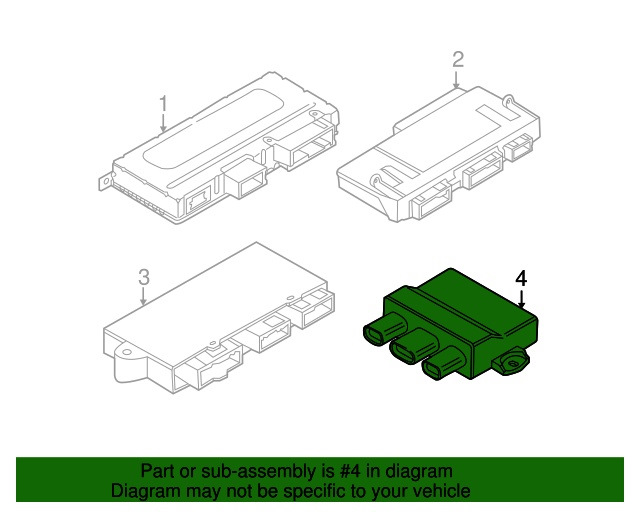 1

2

3

4

Part or sub-assembly is #4 in diagram
Diagram may not be specific to your vehicle