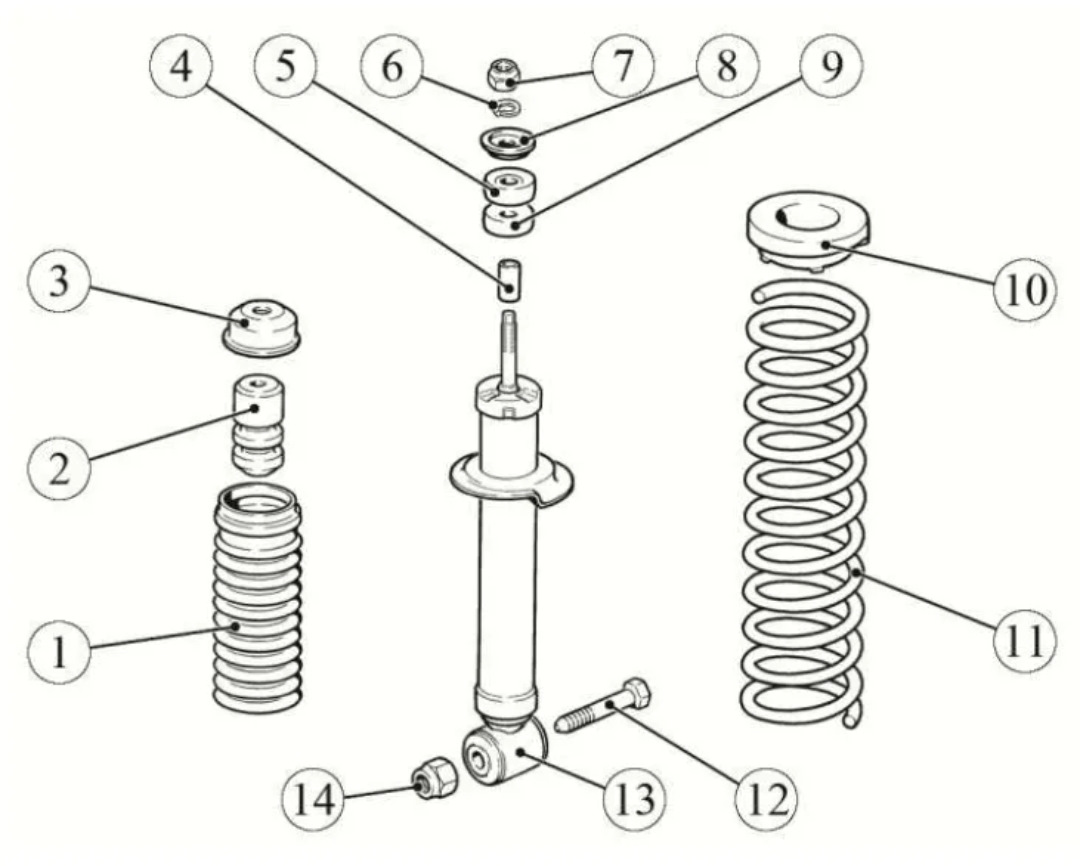 4 5 6 7 8 9
3
10
2
1
11
14 13 12