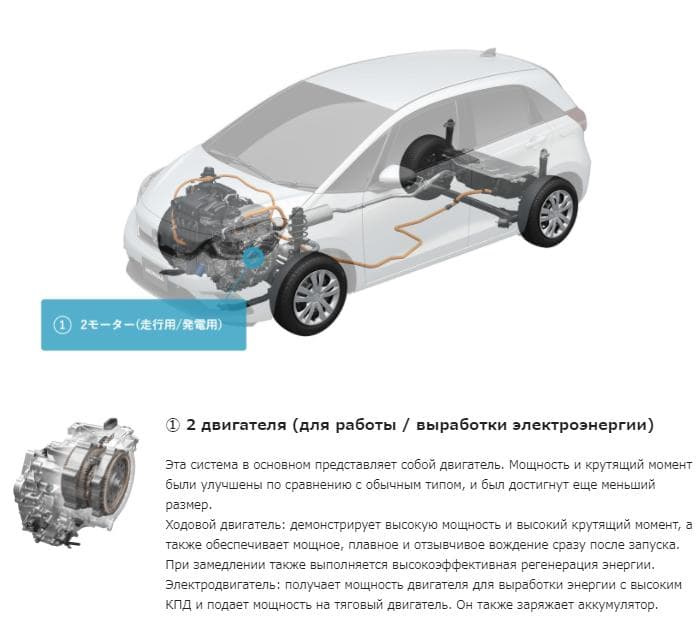 ① 2モーター(走行用/発電用)

① 2 двигателя (для работы / выработки электроэнергии)

Эта система в основном представляет собой двигатель. Мощность и крутящий момент были улучшены по сравнению с обычным типом, и был достигнут еще меньший размер.
Ходовой двигатель: демонстрирует высокую мощность и высокий крутящий момент, а также обеспечивает мощное, плавное и отзывчивое вождение сразу после запуска. При замедлении также выполняется высокоэффективная регенерация энергии.
Электродвигатель: получает мощность двигателя для выработки энергии с высоким КПД и подает мощность на тяговый двигатель. Он также заряжает аккумулятор.