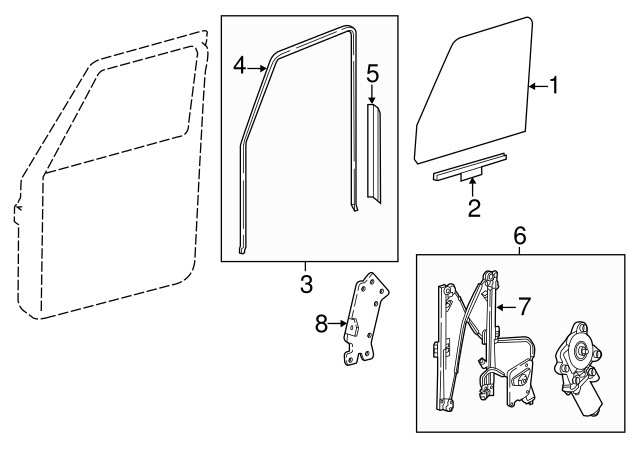 4
5
1
2
3
6
7
8