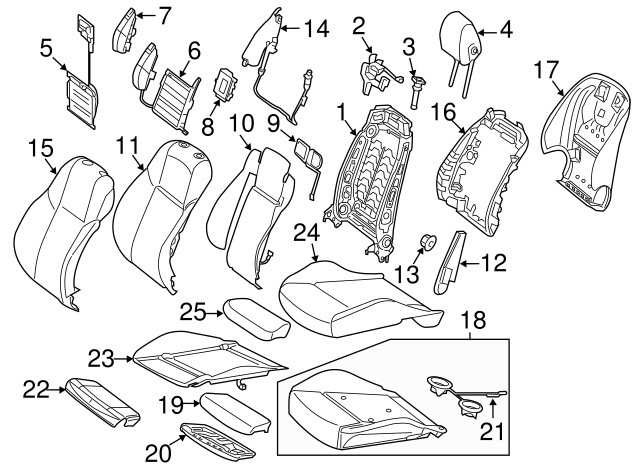 7
14
2
3
4
5
6
17
8
10
9
1
16
15
11
24
13
12
25
18
23
22
19
21
20