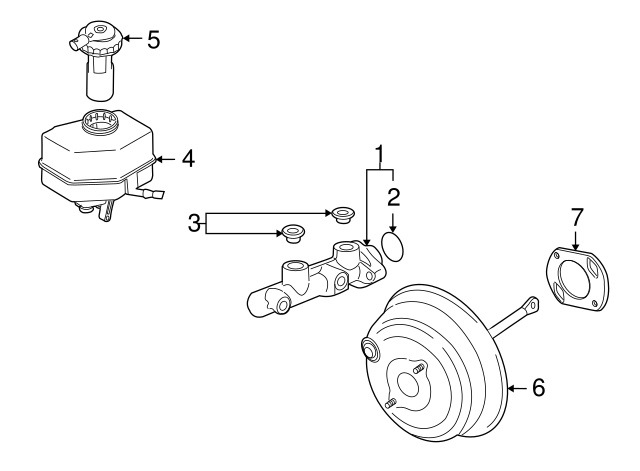 5
4
1
2
3
7
6