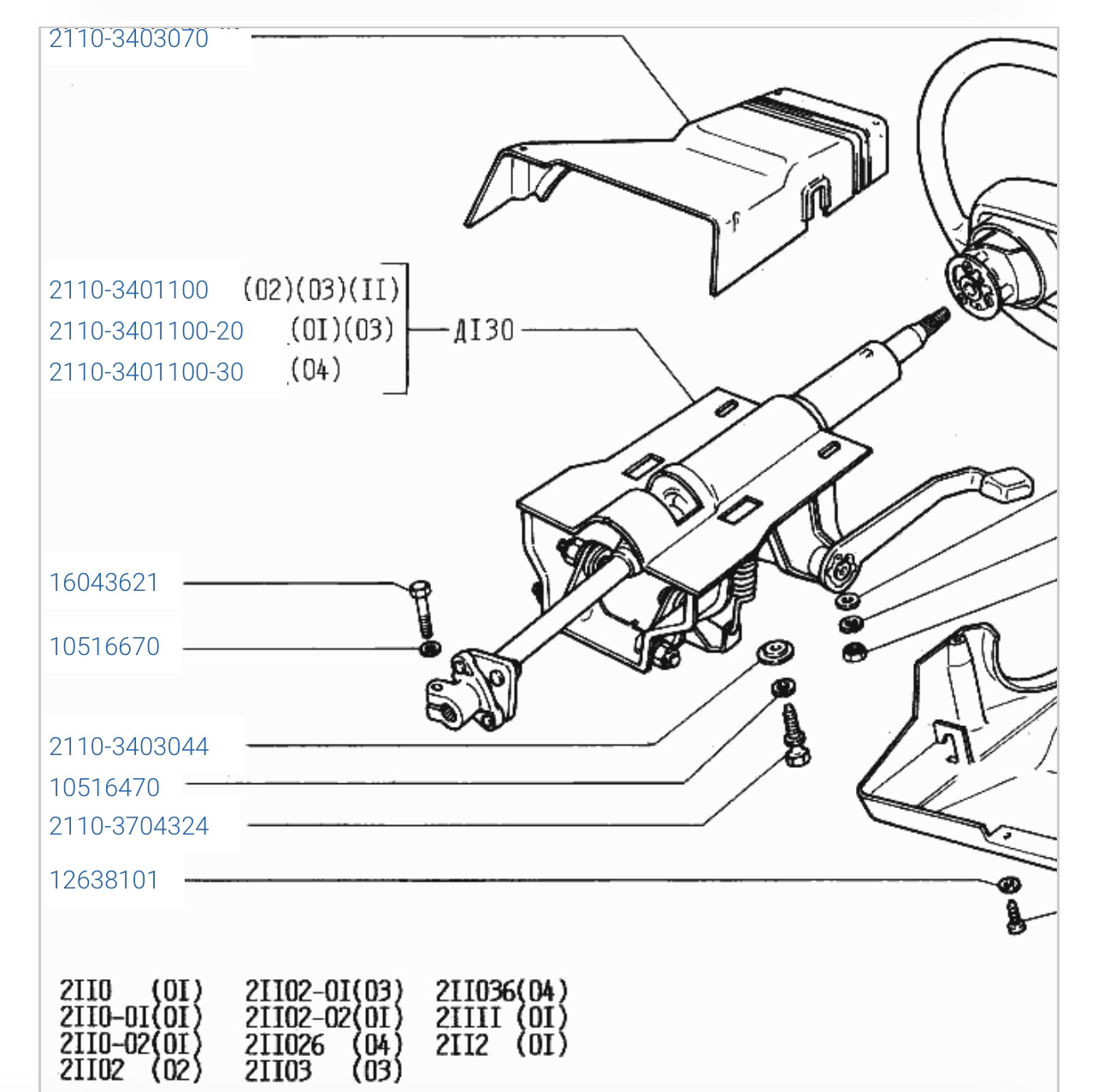 2110-3403070

2110-3401100 (02)(03)(II)
2110-3401100-20 (0I)(03)
2110-3401100-30 (04)

ДI30

16043621

10516670

2110-3403044

10516470

2110-3704324

12638101

2II0 (0I)
2II0-0I(0I)
2II0-02(0I)
2II02 (02)

2II02-0I(03)
2II02-02(0I)
2II026 (04)
2II03 (03)

2II036(04)
2IIII (0I)
2II2 (0I)