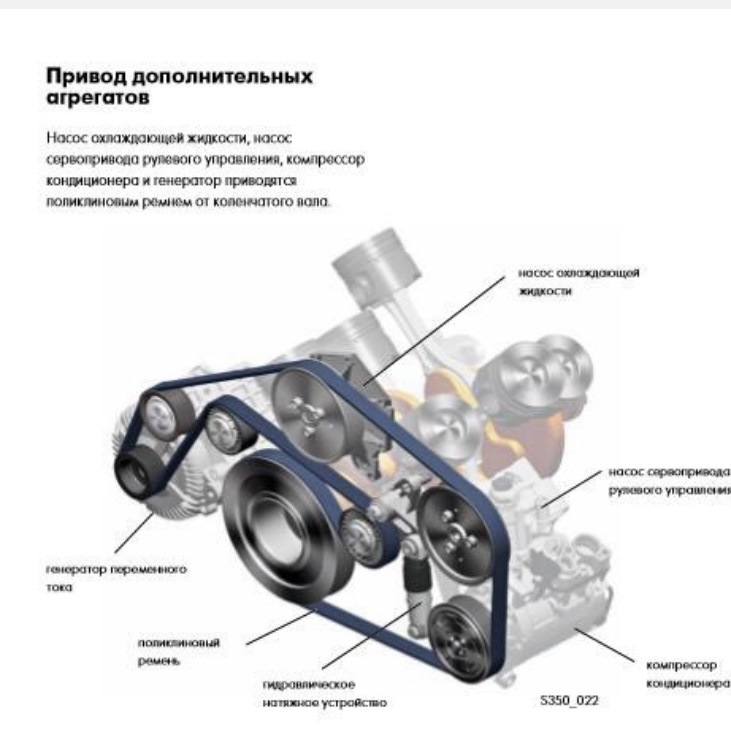 Привод дополнительных агрегатов

Насос охлаждающей жидкости, насос сервопривода рулевого управления, компрессор кондиционера и генератор приводятся поликлиновым ремнем от коленчатого вала.

насос охлаждающей жидкости

насос сервопривода рулевого управления

генератор переменного тока

поликлиновый ремень

гидравлическое натяжное устройство

компрессор кондиционера

S350_022