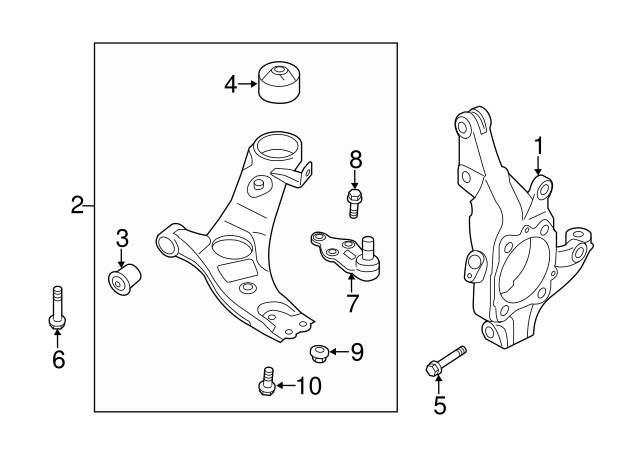 4
8
1
2
3
7
6
9
10
5