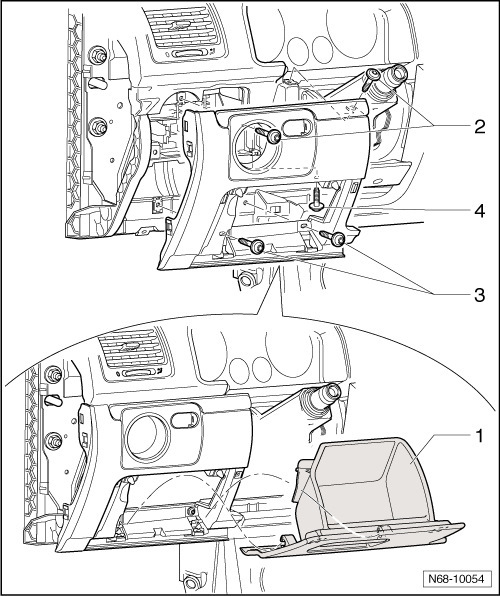 2
4
3
1
N68-10054