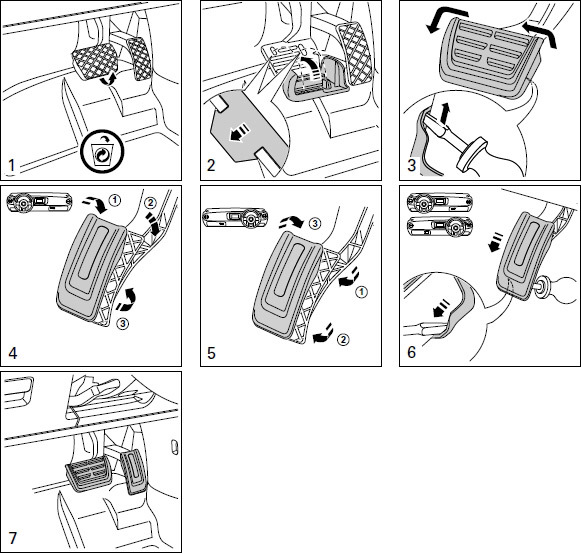 1

2

3

① ② ③

4

③ ① ②

5

6

7