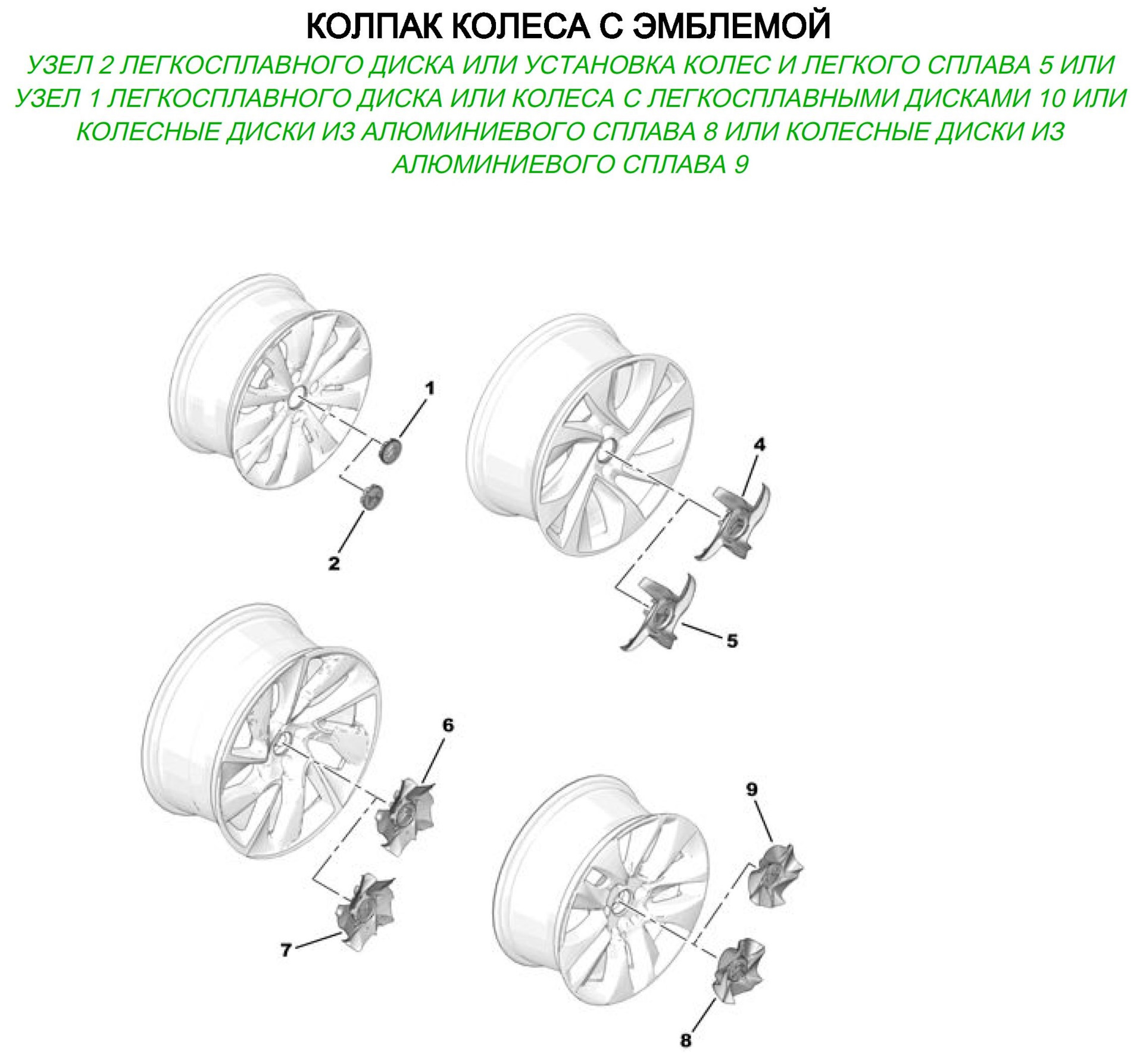 КОЛПАК КОЛЕСА С ЭМБЛЕМОЙ

УЗЕЛ 2 ЛЕГКОСПЛАВНОГО ДИСКА ИЛИ УСТАНОВКА КОЛЕС И ЛЕГКОГО СПЛАВА 5 ИЛИ УЗЕЛ 1 ЛЕГКОСПЛАВНОГО ДИСКА ИЛИ КОЛЕСА С ЛЕГКОСПЛАВНЫМИ ДИСКАМИ 10 ИЛИ КОЛЕСНЫЕ ДИСКИ ИЗ АЛЮМИНИЕВОГО СПЛАВА 8 ИЛИ КОЛЕСНЫЕ ДИСКИ ИЗ АЛЮМИНИЕВОГО СПЛАВА 9

1
2
4
5
6
7
9
8