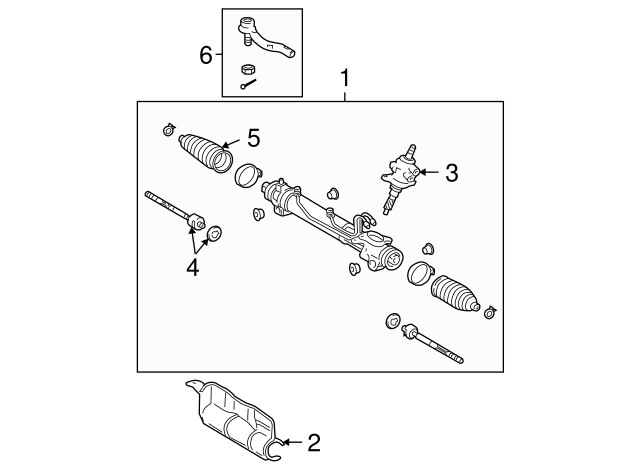 6
1
5
3
4
2