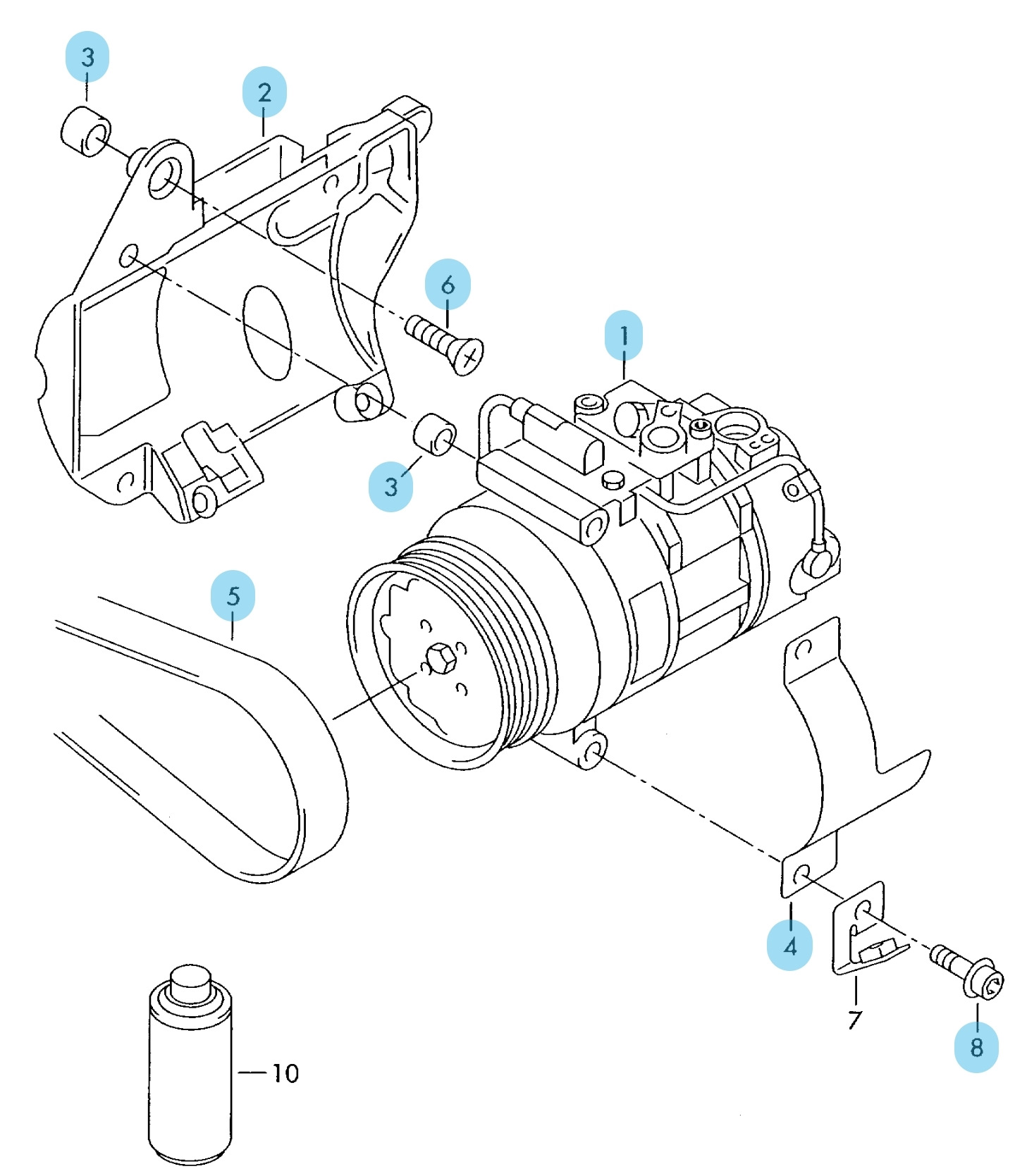 3
2
6
1
3
5
4
7
8
10