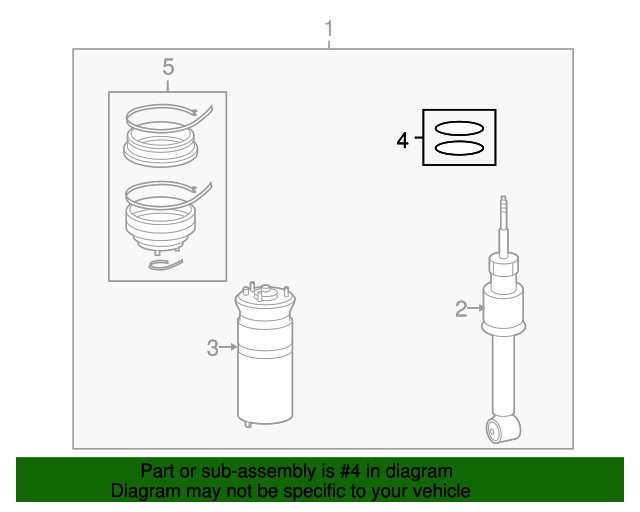 1

5

4

2

3

Part or sub-assembly is #4 in diagram
Diagram may not be specific to your vehicle