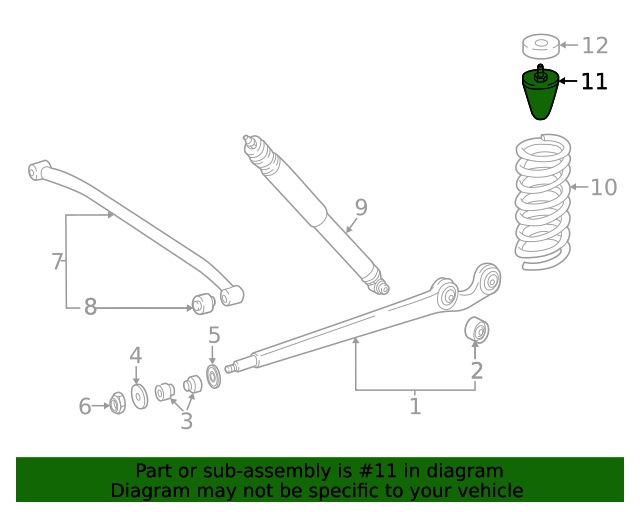 12
11
10
9
7
8
5
4
6
3
2
1

Part or sub-assembly is #11 in diagram
Diagram may not be specific to your vehicle