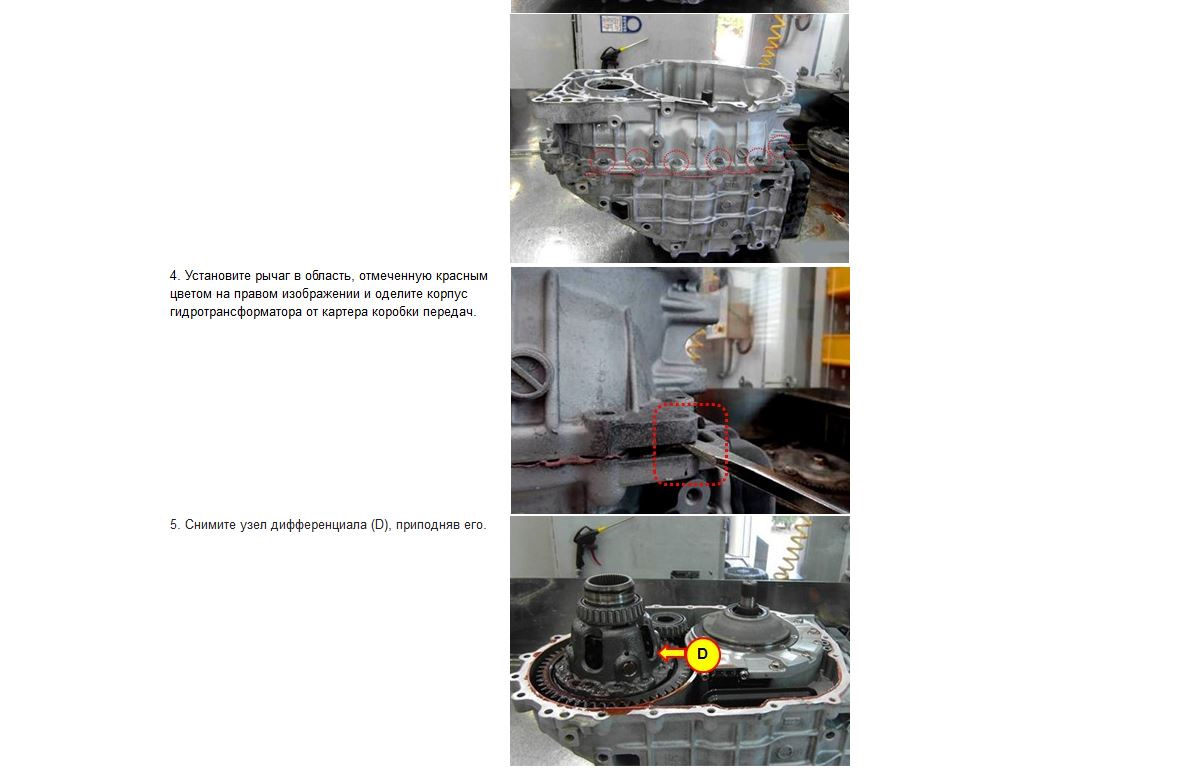 4. Установите рычаг в область, отмеченную красным цветом на правом изображении и оделите корпус гидротрансформатора от картера коробки передач.

5. Снимите узел дифференциала (D), приподняв его.

D