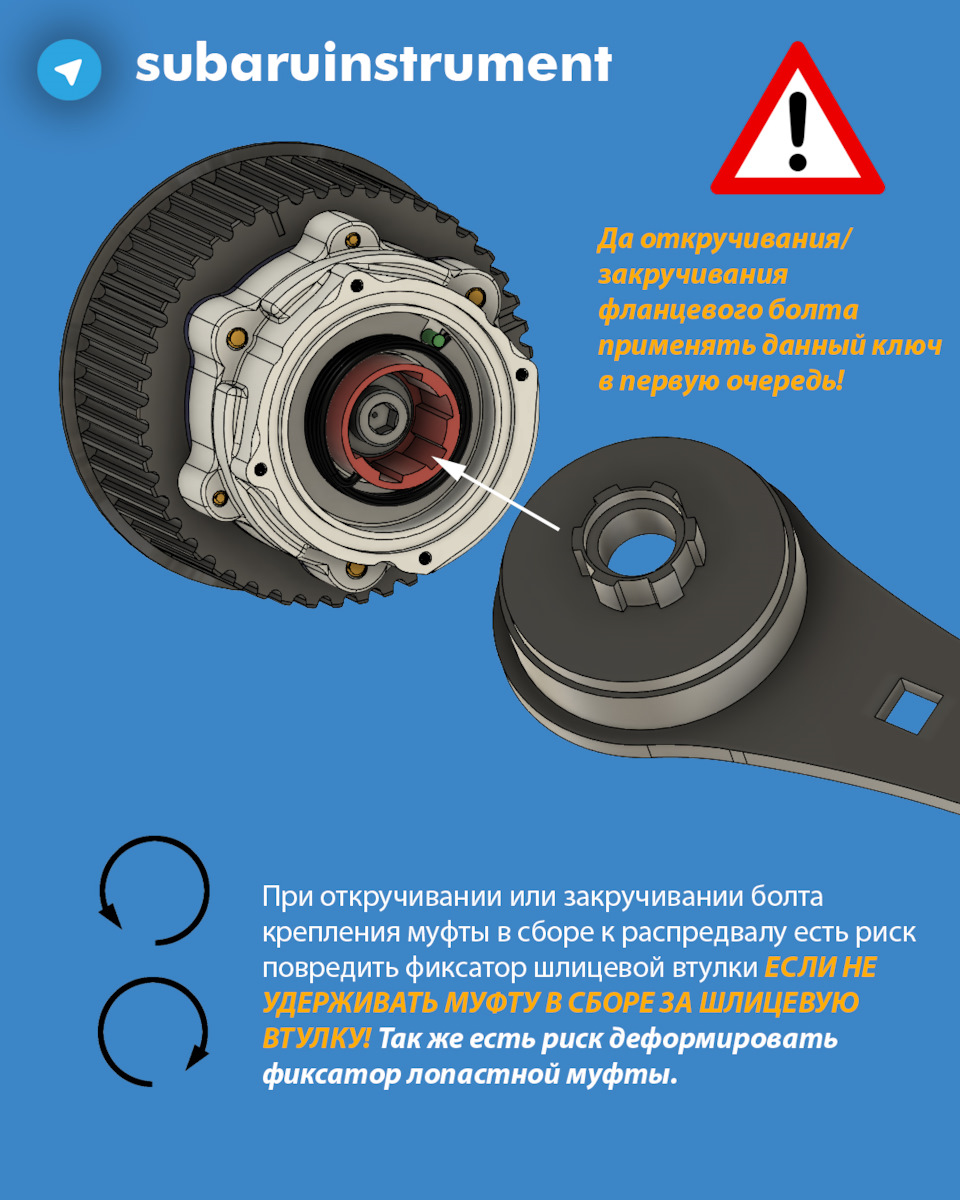 subaruinstrument

Да откручивания/ закручивания фланцевого болта применять данный ключ в первую очередь!

При откручивании или закручивании болта крепления муфты в сборе к распредвалу есть риск повредить фиксатор шлицевой втулки ЕСЛИ НЕ УДЕРЖИВАТЬ МУФТУ В СБОРЕ ЗА ШЛИЦЕВУЮ ВТУЛКУ! Так же есть риск деформировать фиксатор лопастной муфты.