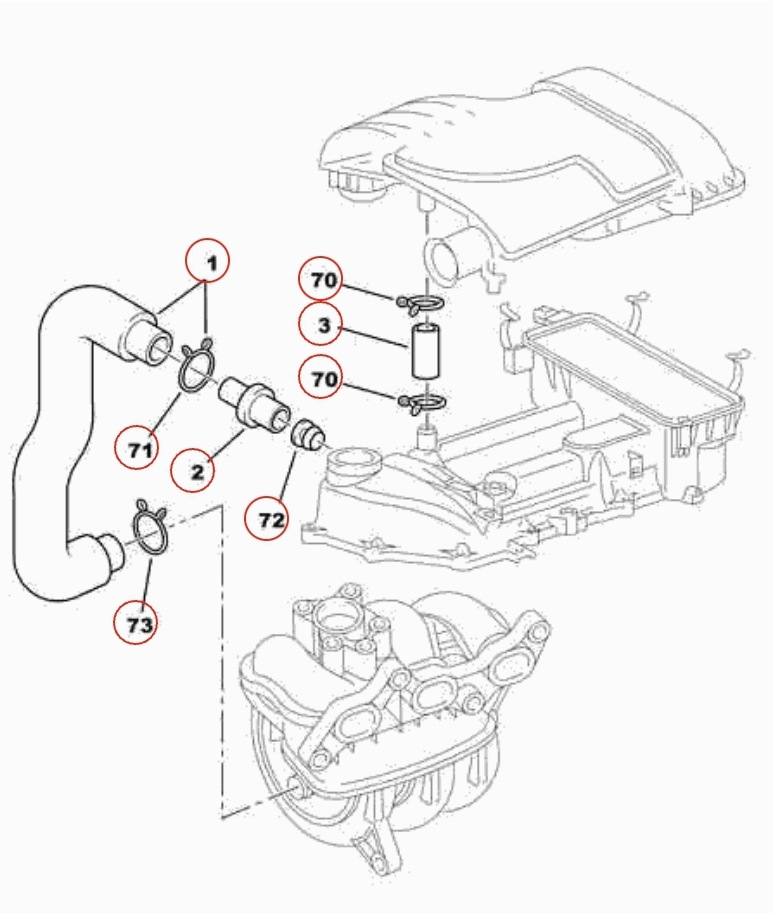 1
70
3
70
71
2
72
73