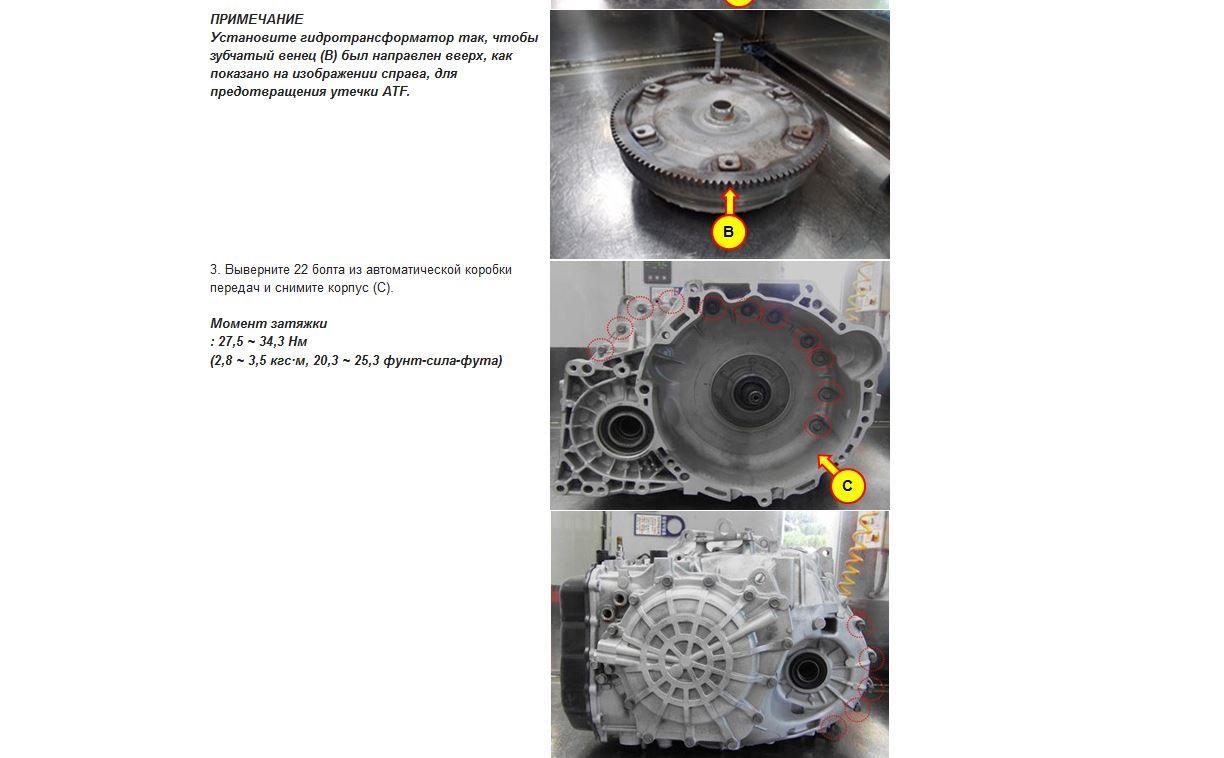 ПРИМЕЧАНИЕ
Установите гидротрансформатор так, чтобы зубчатый венец (B) был направлен вверх, как показано на изображении справа, для предотвращения утечки ATF.

B

3. Выверните 22 болта из автоматической коробки передач и снимите корпус (C).

Момент затяжки
: 27,5 ~ 34,3 Нм
(2,8 ~ 3,5 кгс·м, 20,3 ~ 25,3 фунт-сила-фута)

C