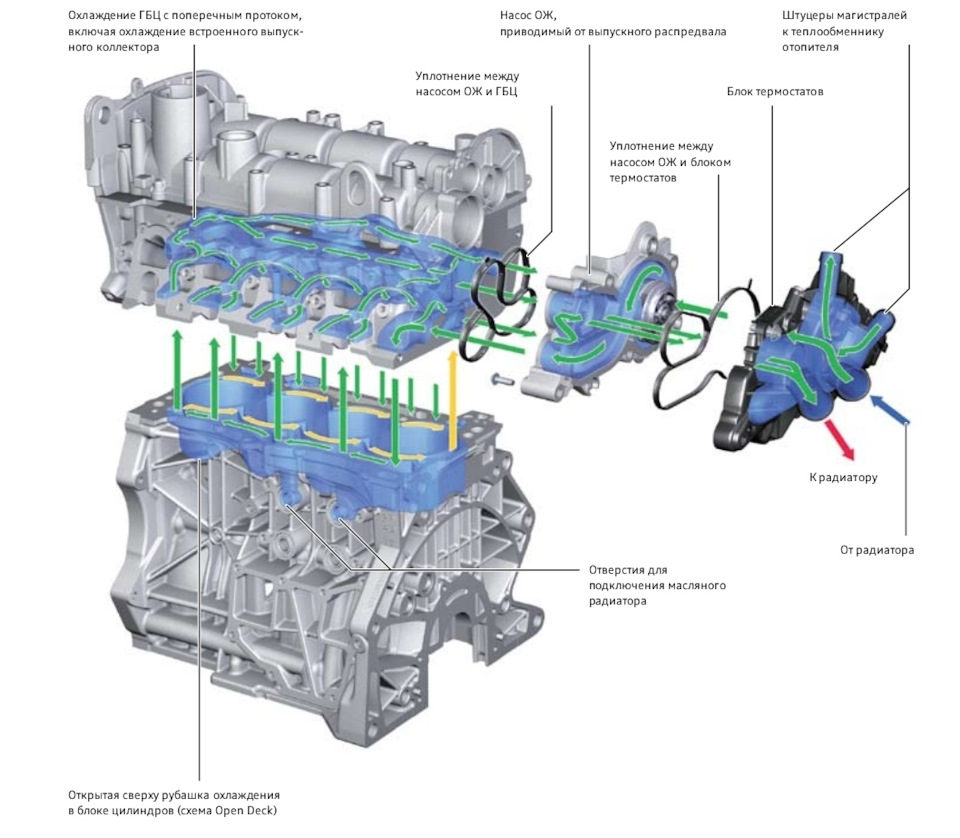 Охлаждение ГБЦ с поперечным протоком, включая охлаждение встроенного выпускного коллектора

Насос ОЖ, приводимый от выпускного распредвала

Штуцеры магистралей к теплообменнику отопителя

Уплотнение между насосом ОЖ и ГБЦ

Блок термостатов

Уплотнение между насосом ОЖ и блоком термостатов

К радиатору

От радиатора

Отверстия для подключения масляного радиатора

Открытая сверху рубашка охлаждения в блоке цилиндров (схема Open Deck)