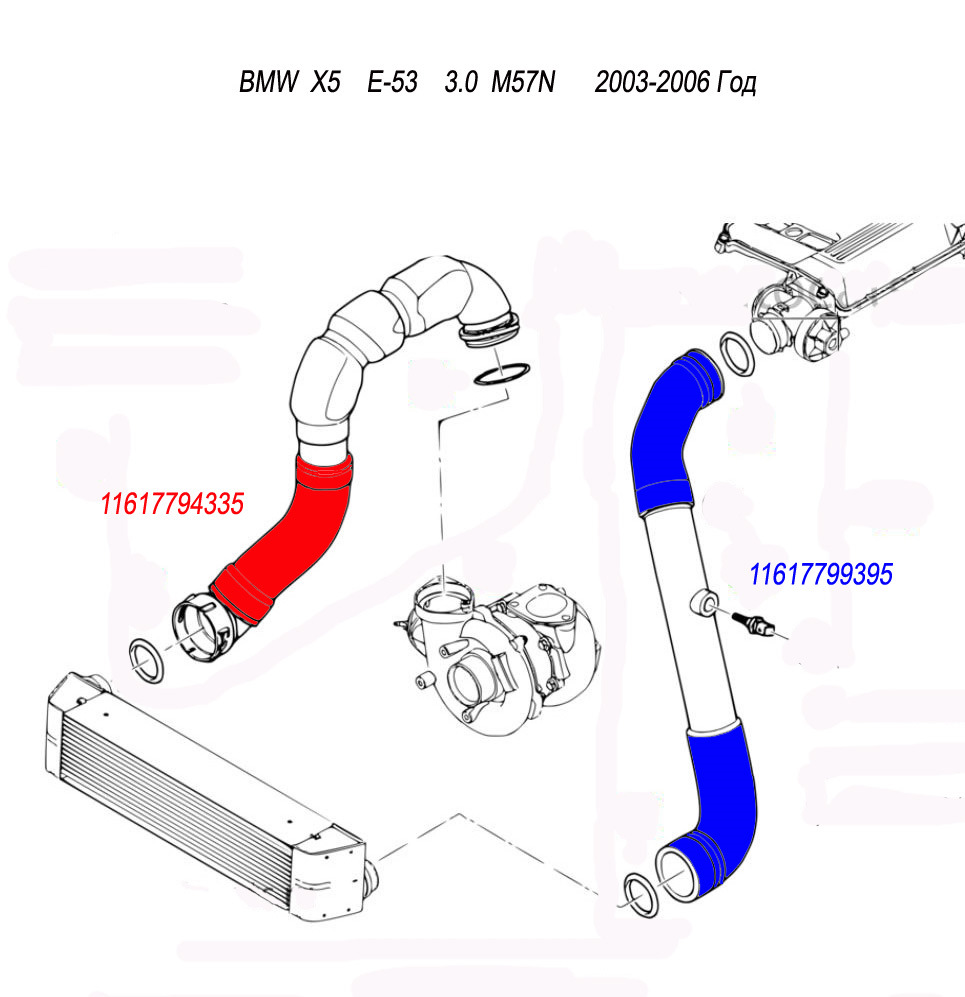 BMW X5 E-53 3.0 M57N 2003-2006 Год

11617794335

11617799395