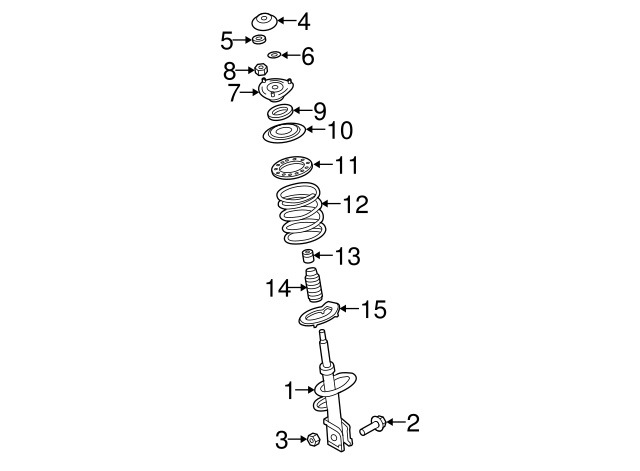 4
5
6
8
7
9
10
11
12
13
14
15
1
2
3