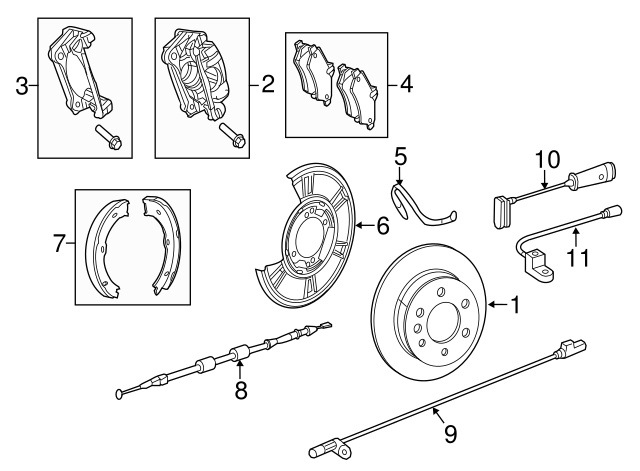 3
2
4
5
10
7
6
11
1
8
9