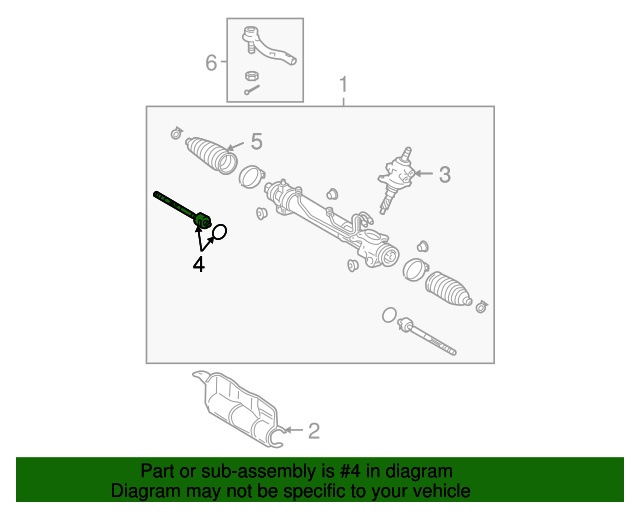 6
1
5
3
4
2
Part or sub-assembly is #4 in diagram
Diagram may not be specific to your vehicle