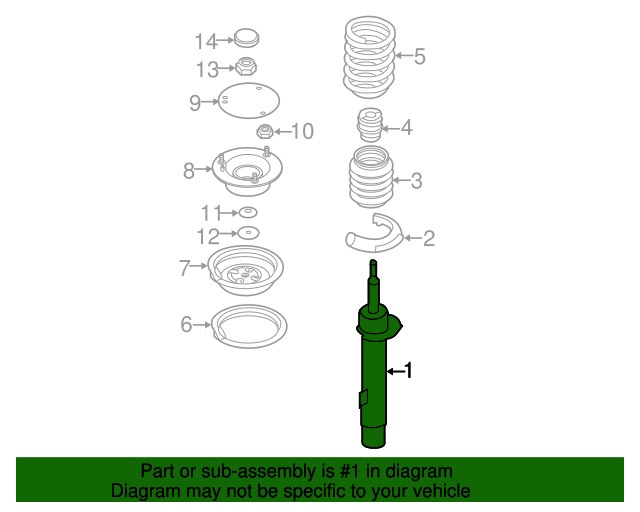 14
13
9
10
8
11
12
7
6
5
4
3
2
1

Part or sub-assembly is #1 in diagram
Diagram may not be specific to your vehicle