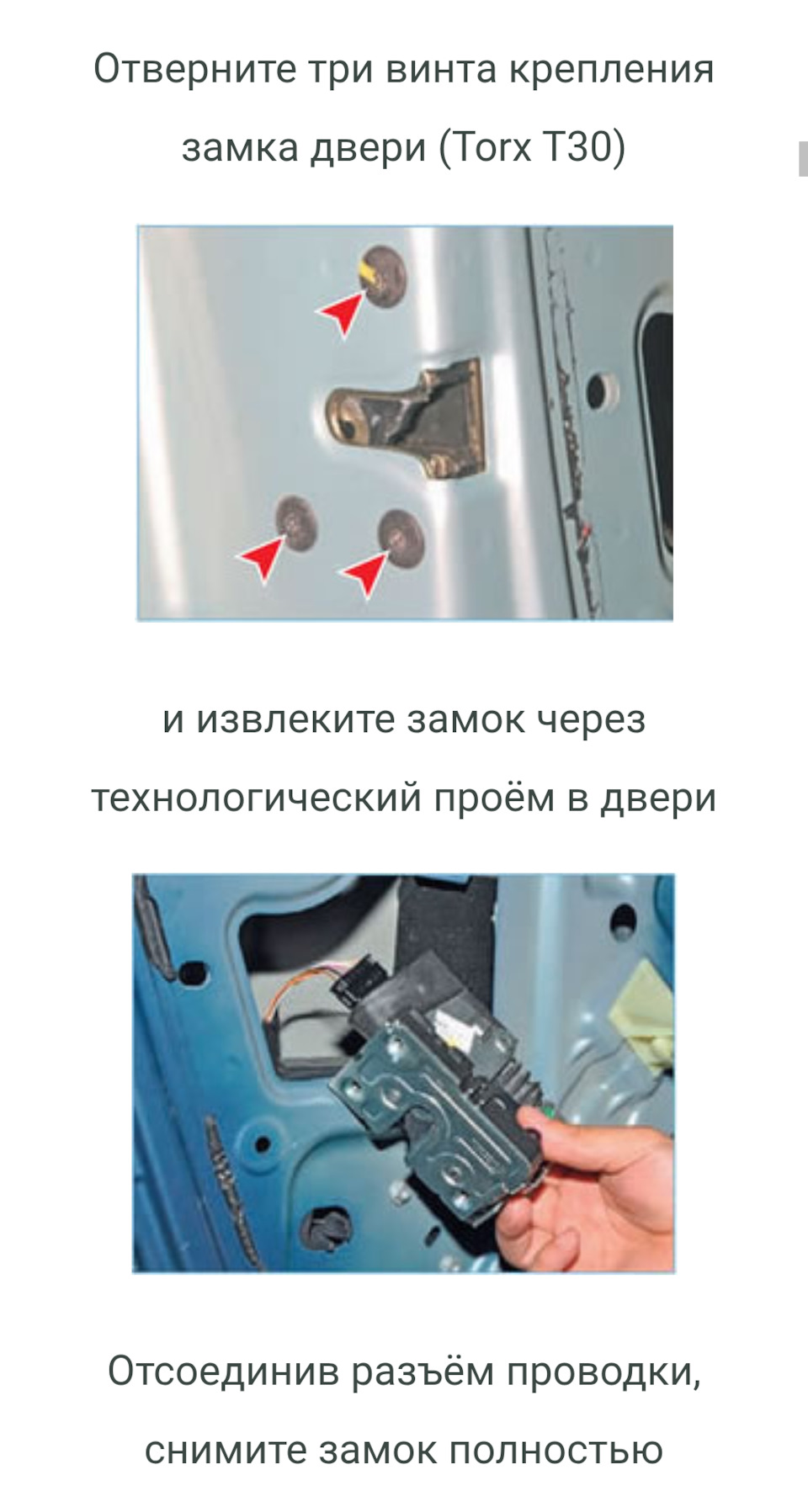 Отверните три винта крепления замка двери (Torx T30)

и извлеките замок через технологический проём в двери

Отсоединив разъём проводки, снимите замок полностью