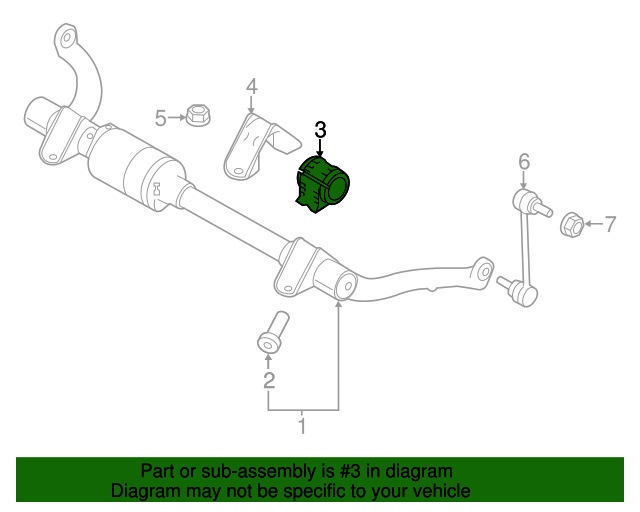 4
5
3
6
7
2
1

Part or sub-assembly is #3 in diagram
Diagram may not be specific to your vehicle